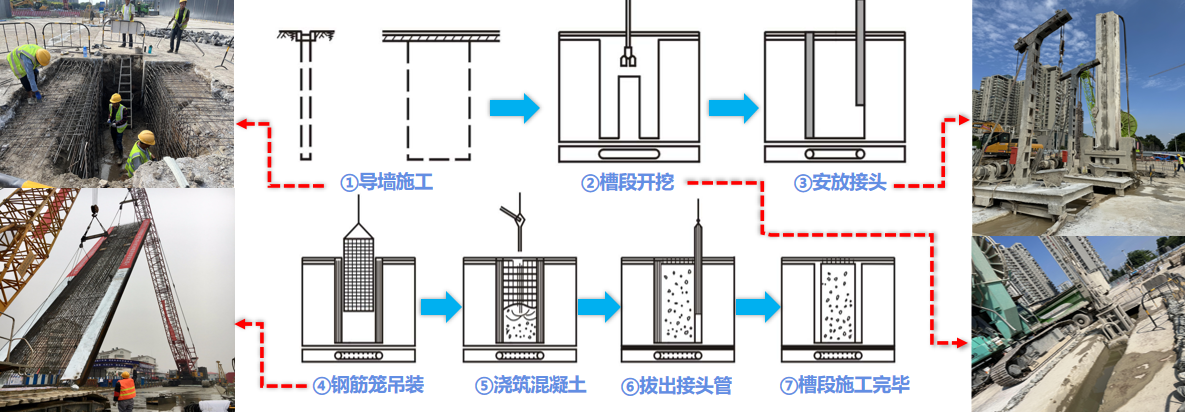 ①导墙施工

②槽段开挖

③安放接头

④钢筋笼吊装

⑤浇筑混凝土

⑥拔出接头管

⑦槽段施工完毕